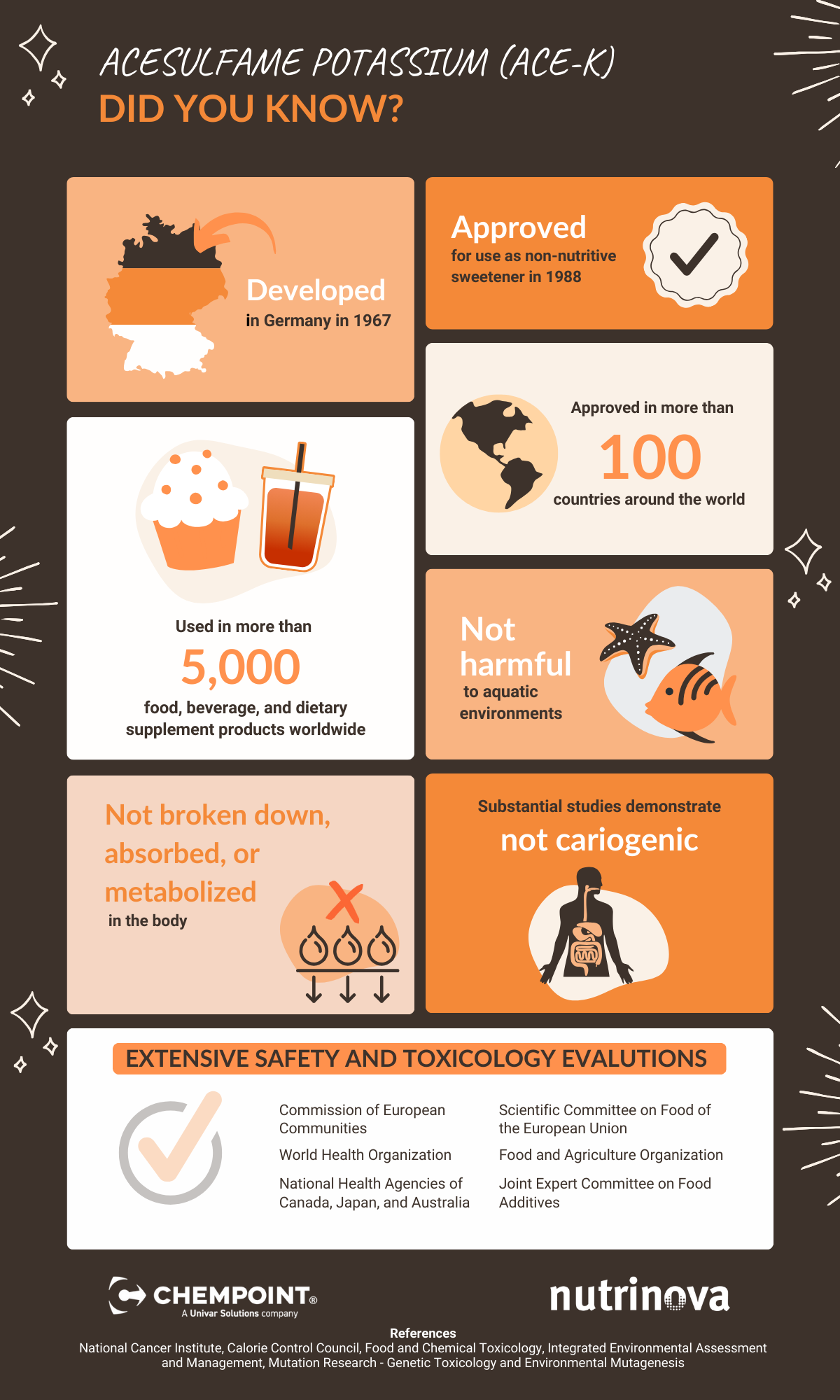 ACESULFAME POTASSIUM (ACE-K)
DID YOU KNOW?

Developed
in Germany in 1967

Approved
for use as non-nutritive sweetener in 1988

Approved in more than
100
countries around the world

Used in more than
5,000
food, beverage, and dietary supplement products worldwide

Not harmful
to aquatic environments

Not broken down, absorbed, or metabolized
in the body

Substantial studies demonstrate
not cariogenic

EXTENSIVE SAFETY AND TOXICOLOGY EVALUTIONS

Commission of European Communities

World Health Organization

National Health Agencies of Canada, Japan, and Australia

Scientific Committee on Food of the European Union

Food and Agriculture Organization

Joint Expert Committee on Food Additives

CHEMPOINT®
A Univar Solutions company

nutrinova

References
National Cancer Institute, Calorie Control Council, Food and Chemical Toxicology, Integrated Environmental Assessment and Management, Mutation Research - Genetic Toxicology and Environmental Mutagenesis