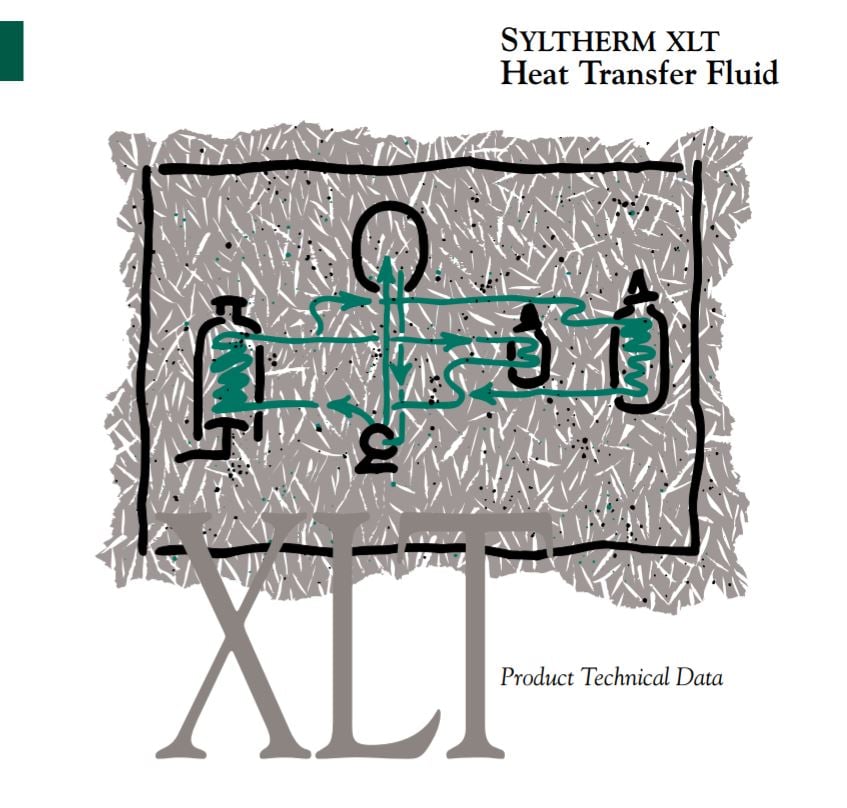 SYLTHERM XLT
Heat Transfer Fluid

XLT

Product Technical Data